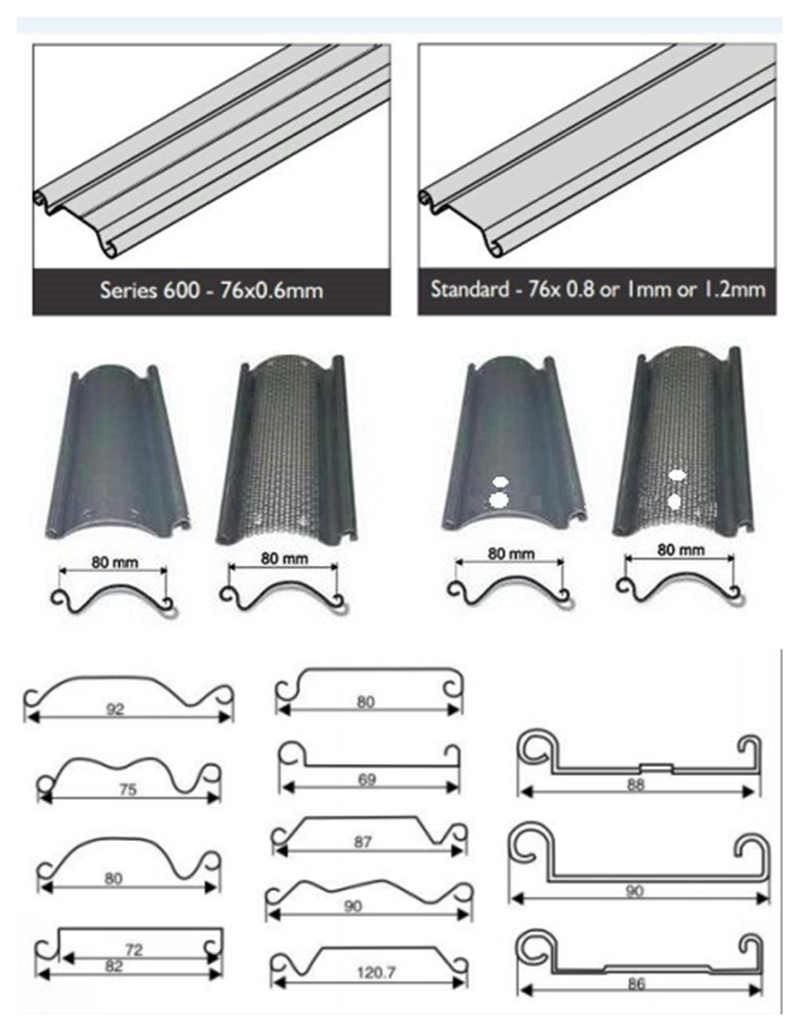 Series 600 - 76x0.6mm

Standard - 76x 0.8 or 1mm or 1.2mm

80 mm

80 mm

80 mm

80 mm

92

75

80

72
82

80

69

87

90

120.7

88

90

86